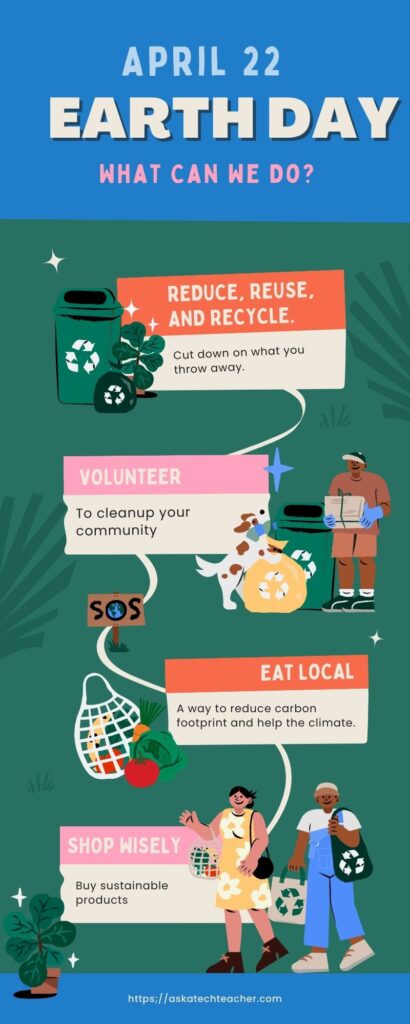 APRIL 22

EARTH DAY

WHAT CAN WE DO?

REDUCE, REUSE, AND RECYCLE.

Cut down on what you throw away.

VOLUNTEER

To cleanup your community

SOS

EAT LOCAL

A way to reduce carbon footprint and help the climate.

SHOP WISELY

Buy sustainable products

https://askatechteacher.com