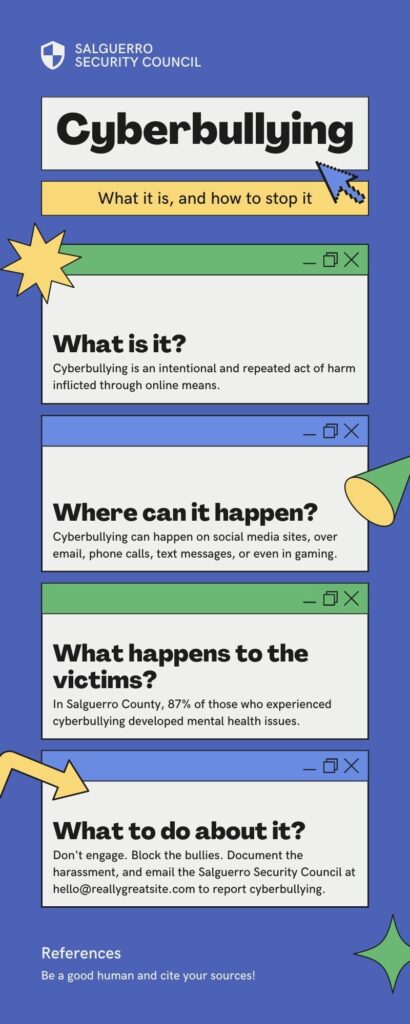 SALGUERRO
SECURITY COUNCIL

Cyberbullying

What it is, and how to stop it

What is it?
Cyberbullying is an intentional and repeated act of harm inflicted through online means.

Where can it happen?
Cyberbullying can happen on social media sites, over email, phone calls, text messages, or even in gaming.

What happens to the victims?
In Salguerro County, 87% of those who experienced cyberbullying developed mental health issues.

What to do about it?
Don't engage. Block the bullies. Document the harassment, and email the Salguerro Security Council at hello@reallygreatsite.com to report cyberbullying.

References
Be a good human and cite your sources!